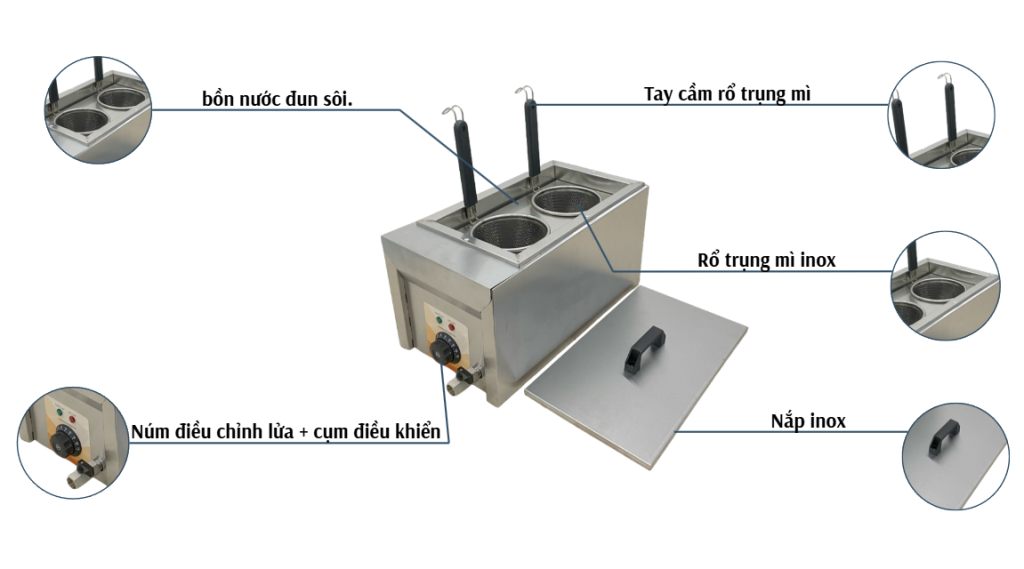 bồn nước đun sôi.

Tay cầm rổ trụng mì

Rổ trụng mì inox

Núm điều chỉnh lửa + cụm điều khiển

Nắp inox